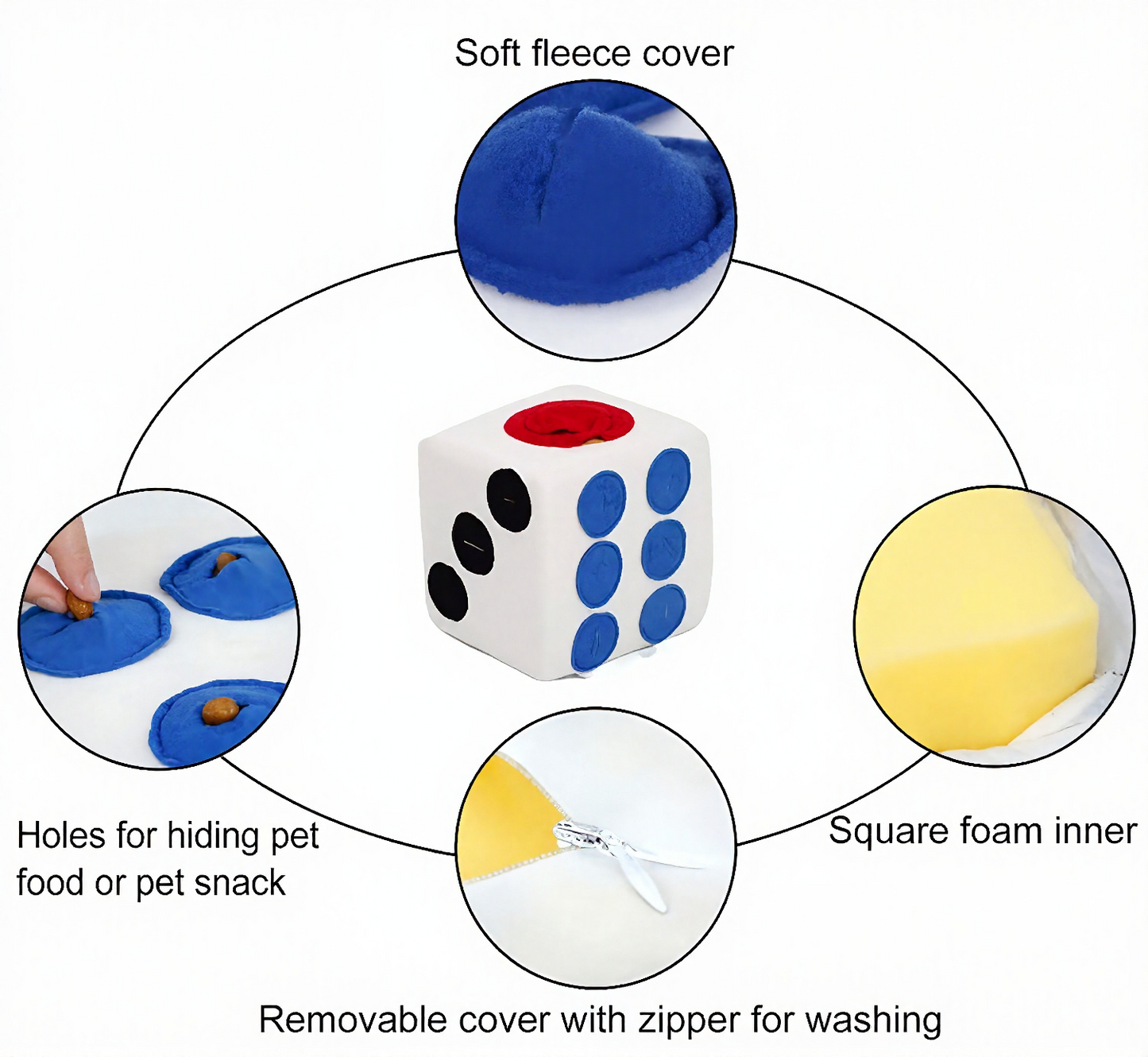 Soft fleece cover

Holes for hiding pet food or pet snack

Square foam inner

Removable cover with zipper for washing