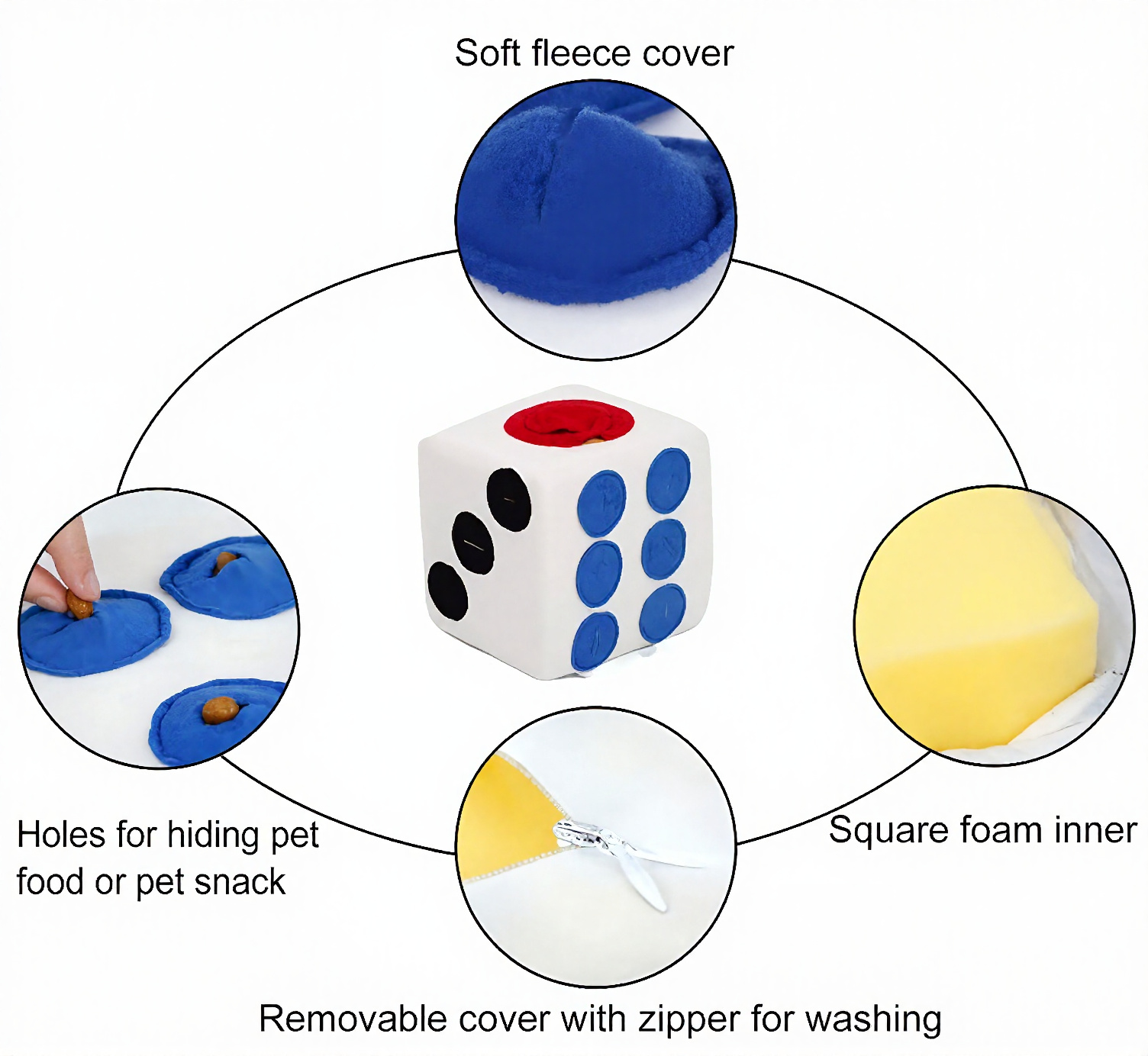 Soft fleece cover

Holes for hiding pet food or pet snack

Square foam inner

Removable cover with zipper for washing